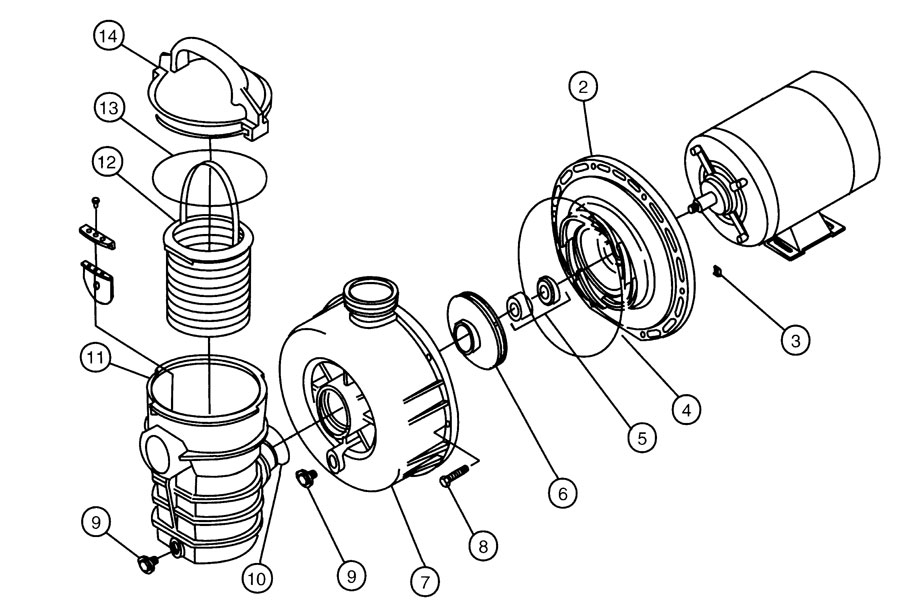 14
13
12
11
9
10
9
7
8
6
5
4
3
2